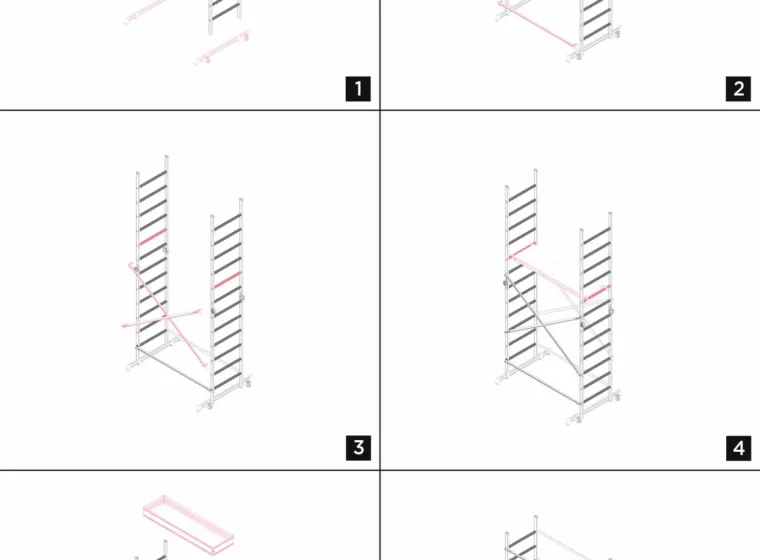 1

2

3

4