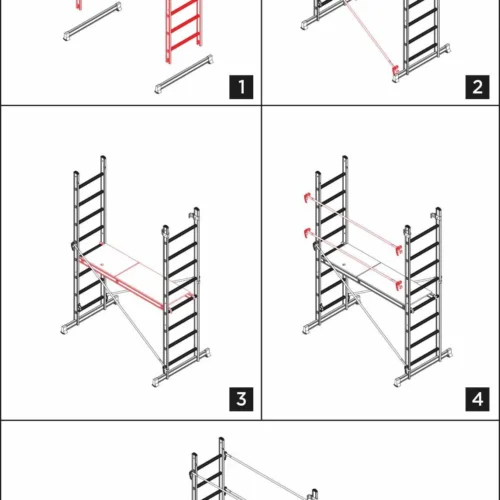 1

2

3

4