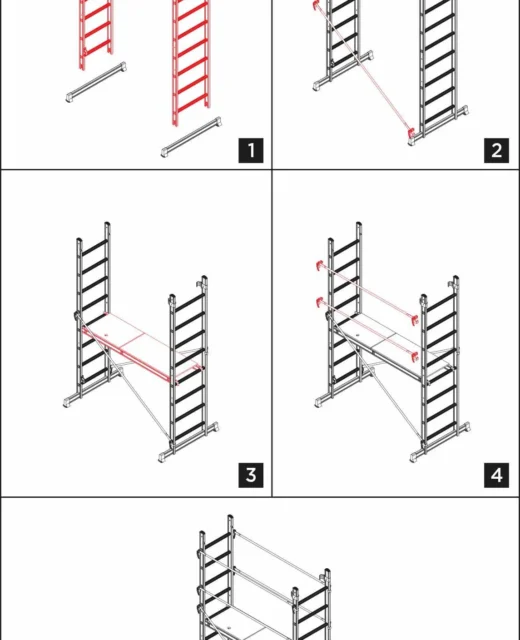 1

2

3

4