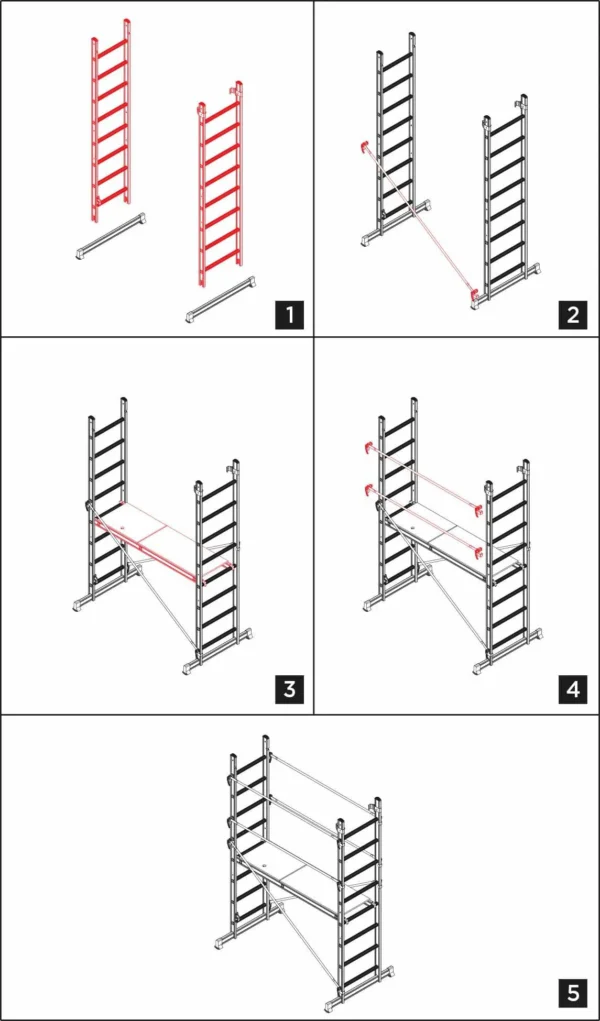 1

2

3

4

5