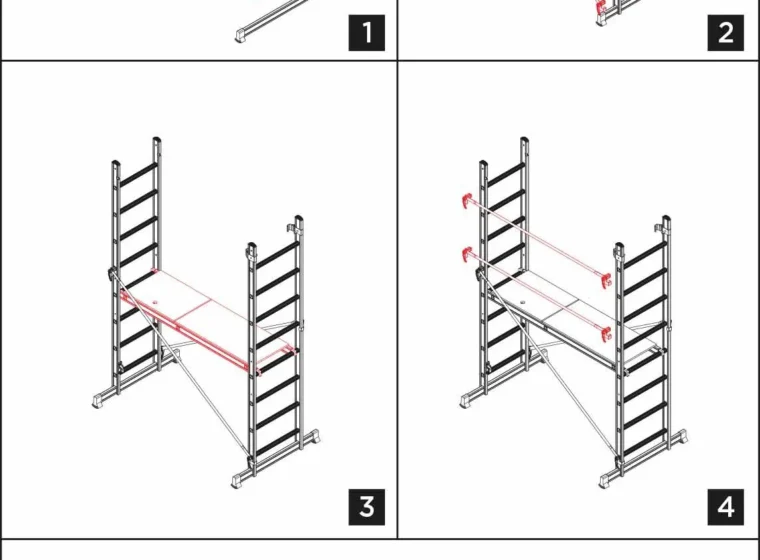 1

2

3

4