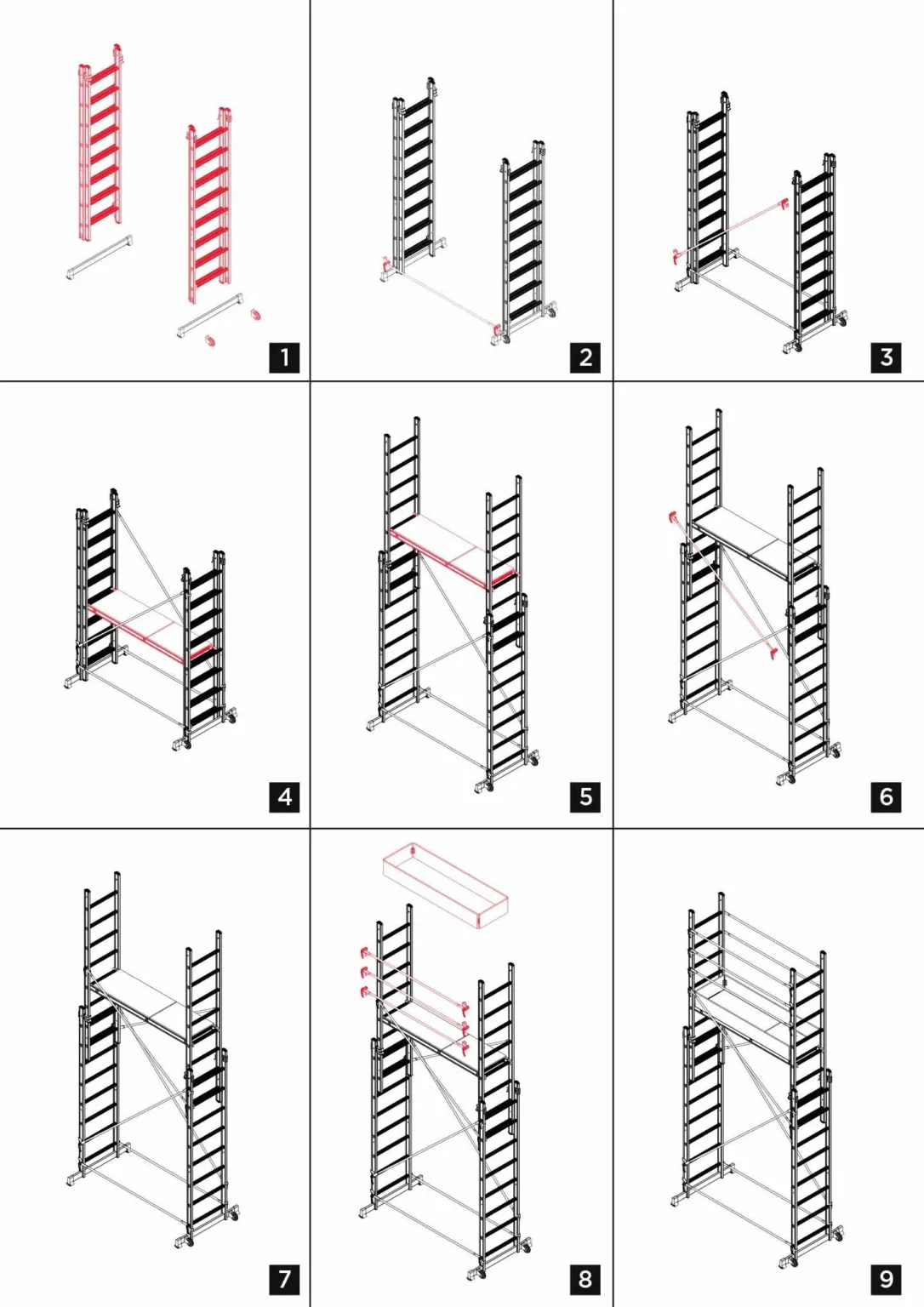 1

2

3

4

5

6

7

8

9