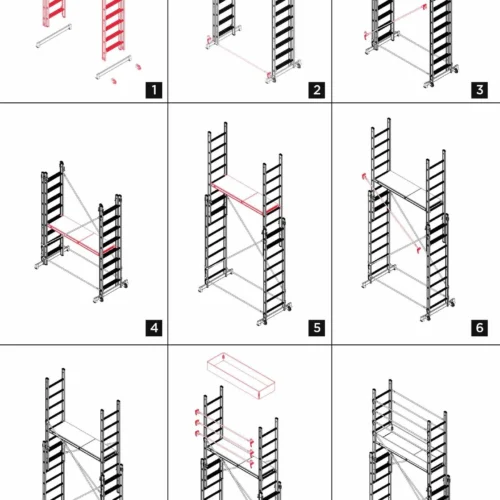 1

2

3

4

5

6