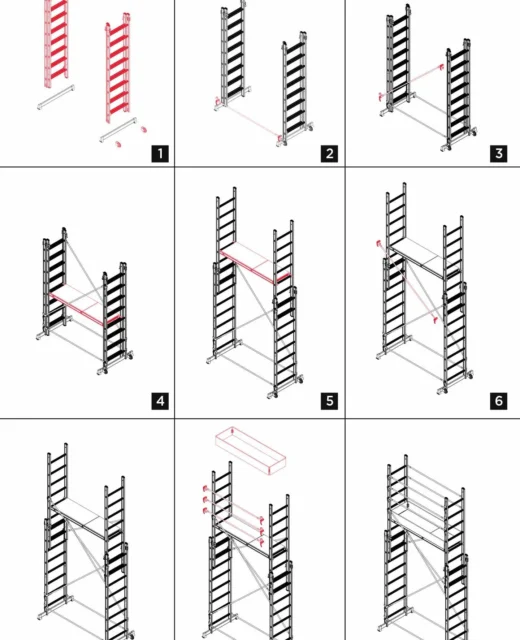 1
2
3
4
5
6