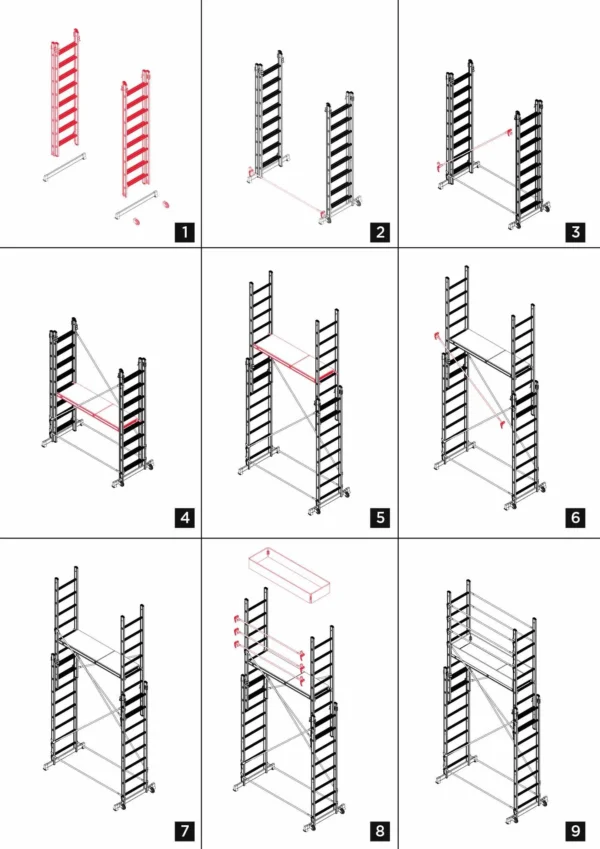 1
2
3
4
5
6
7
8
9