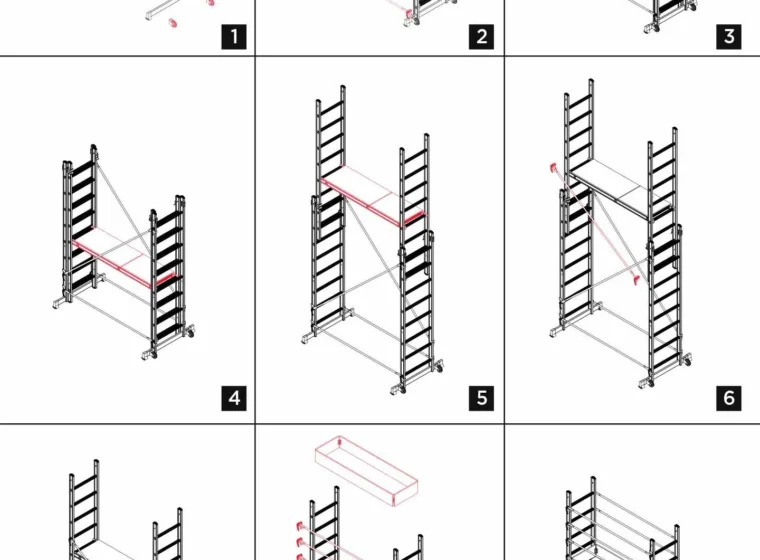 1
2
3
4
5
6