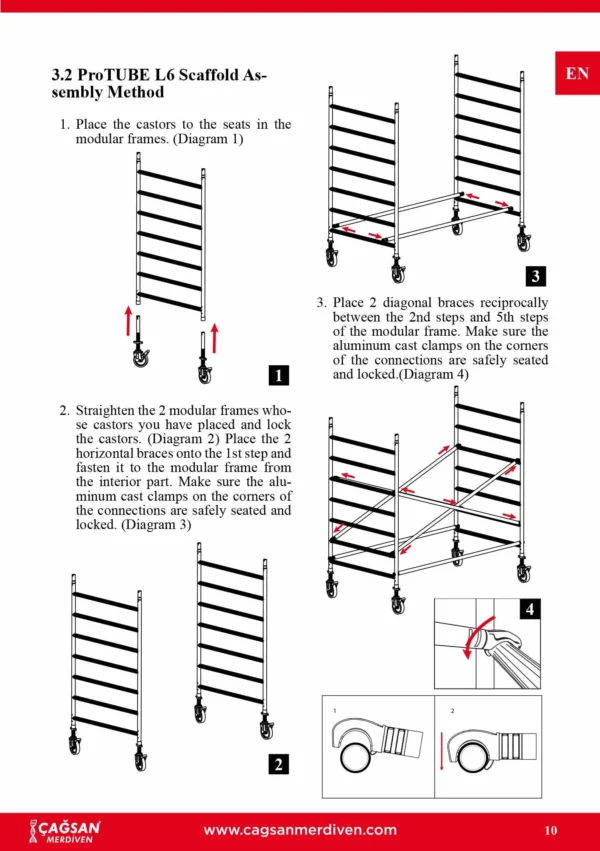 EN

3.2 ProTUBE L6 Scaffold Assembly Method

1. Place the castors to the seats in the modular frames. (Diagram 1)

1

2. Straighten the 2 modular frames whose castors you have placed and lock the castors. (Diagram 2) Place the 2 horizontal braces onto the 1st step and fasten it to the modular frame from the interior part. Make sure the aluminum cast clamps on the corners of the connections are safely seated and locked. (Diagram 3)

2

3

3. Place 2 diagonal braces reciprocally between the 2nd steps and 5th steps of the modular frame. Make sure the aluminum cast clamps on the corners of the connections are safely seated and locked.(Diagram 4)

4

1

2

ÇAĞSAN MERDİVEN

www.cagsanmerdiven.com

10