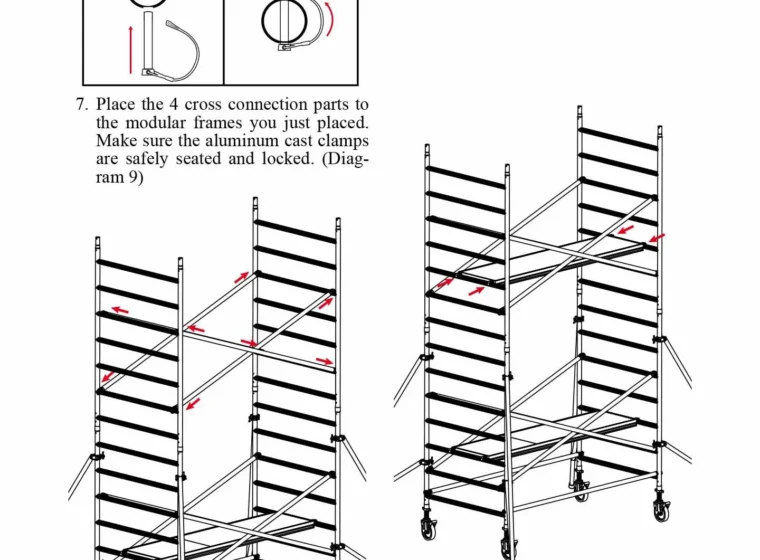 7. Place the 4 cross connection parts to the modular frames you just placed. Make sure the aluminum cast clamps are safely seated and locked. (Diagram 9)