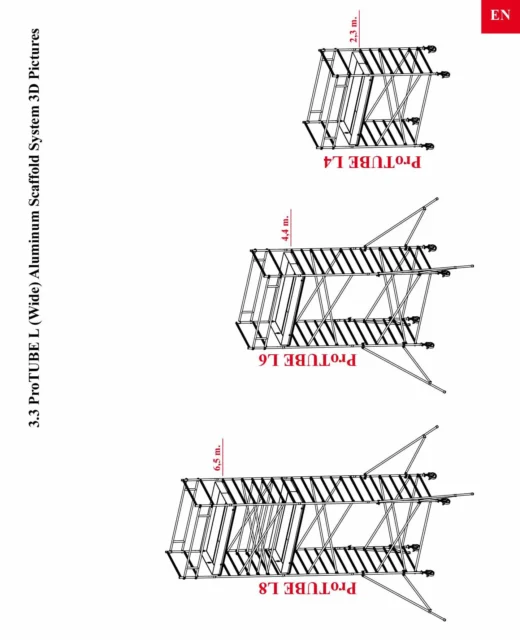 EN

3.3 ProTUBE L (Wide) Aluminum Scaffold System 3D Pictures

2,3 m.

ProTUBE L4

4,4 m.

ProTUBE L6

6,5 m.

ProTUBE L8