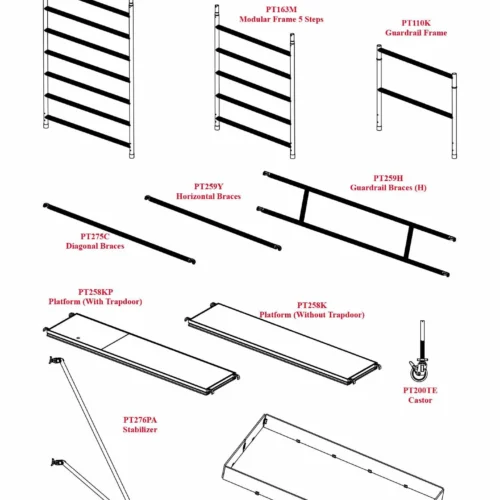 PT163M
Modular Frame 5 Steps

PT110K
Guardrail Frame

PT259Y
Horizontal Braces

PT259H
Guardrail Braces (H)

PT275C
Diagonal Braces

PT258KP
Platform (With Trapdoor)

PT258K
Platform (Without Trapdoor)

PT200TE
Castor

PT276PA
Stabilizer