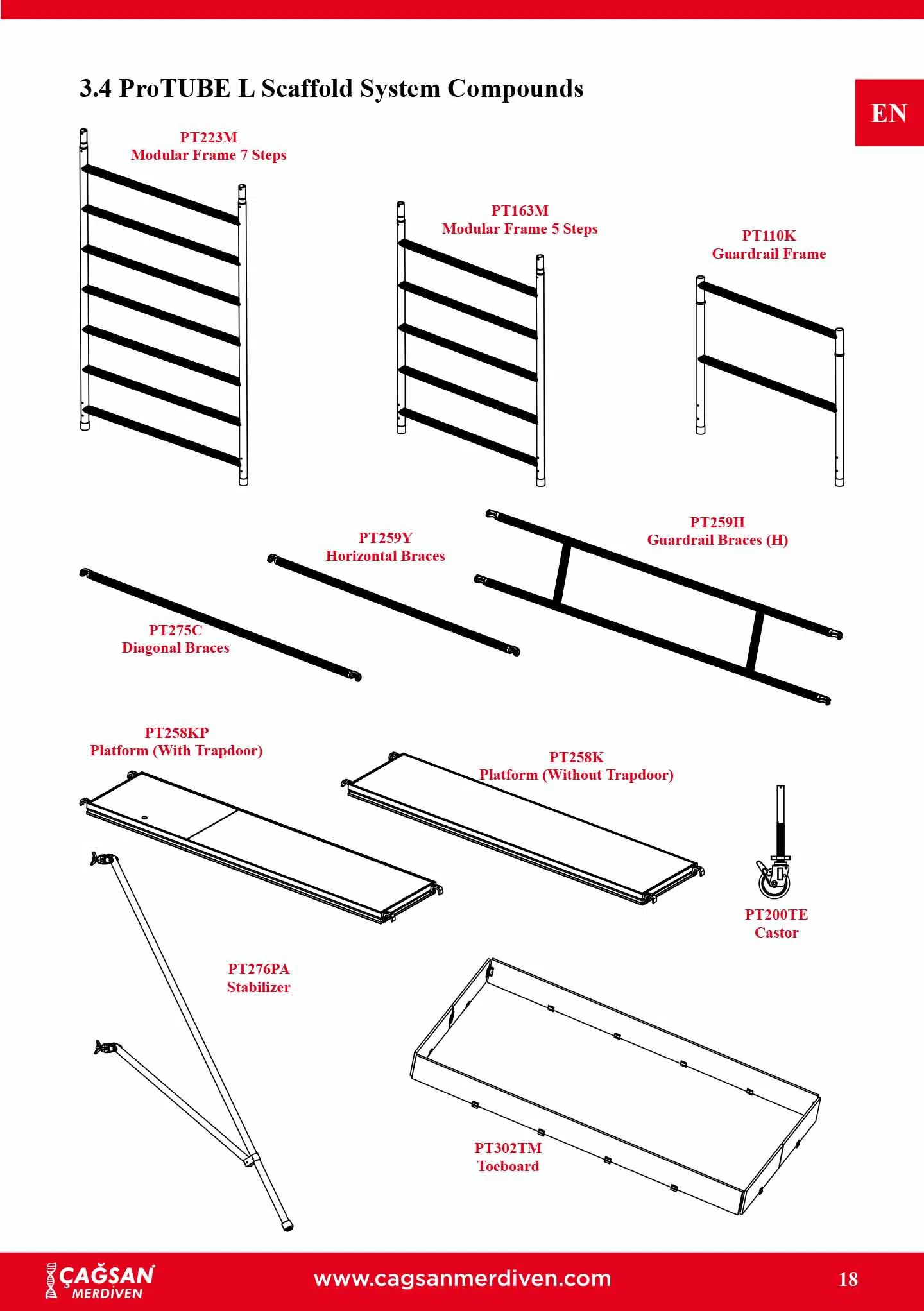 3.4 ProTUBE L Scaffold System Compounds

EN

PT223M
Modular Frame 7 Steps

PT163M
Modular Frame 5 Steps

PT110K
Guardrail Frame

PT259Y
Horizontal Braces

PT259H
Guardrail Braces (H)

PT275C
Diagonal Braces

PT258KP
Platform (With Trapdoor)

PT258K
Platform (Without Trapdoor)

PT200TE
Castor

PT276PA
Stabilizer

PT302TM
Toeboard

ÇAĞSAN
MERDİVEN

www.cagsanmerdiven.com

18