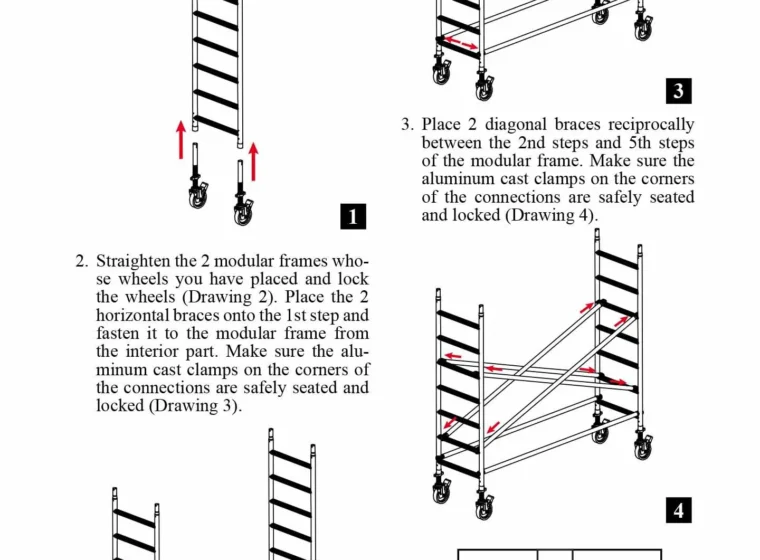 1

2. Straighten the 2 modular frames whose wheels you have placed and lock the wheels (Drawing 2). Place the 2 horizontal braces onto the 1st step and fasten it to the modular frame from the interior part. Make sure the aluminum cast clamps on the corners of the connections are safely seated and locked (Drawing 3).

3

3. Place 2 diagonal braces reciprocally between the 2nd steps and 5th steps of the modular frame. Make sure the aluminum cast clamps on the corners of the connections are safely seated and locked (Drawing 4).

4