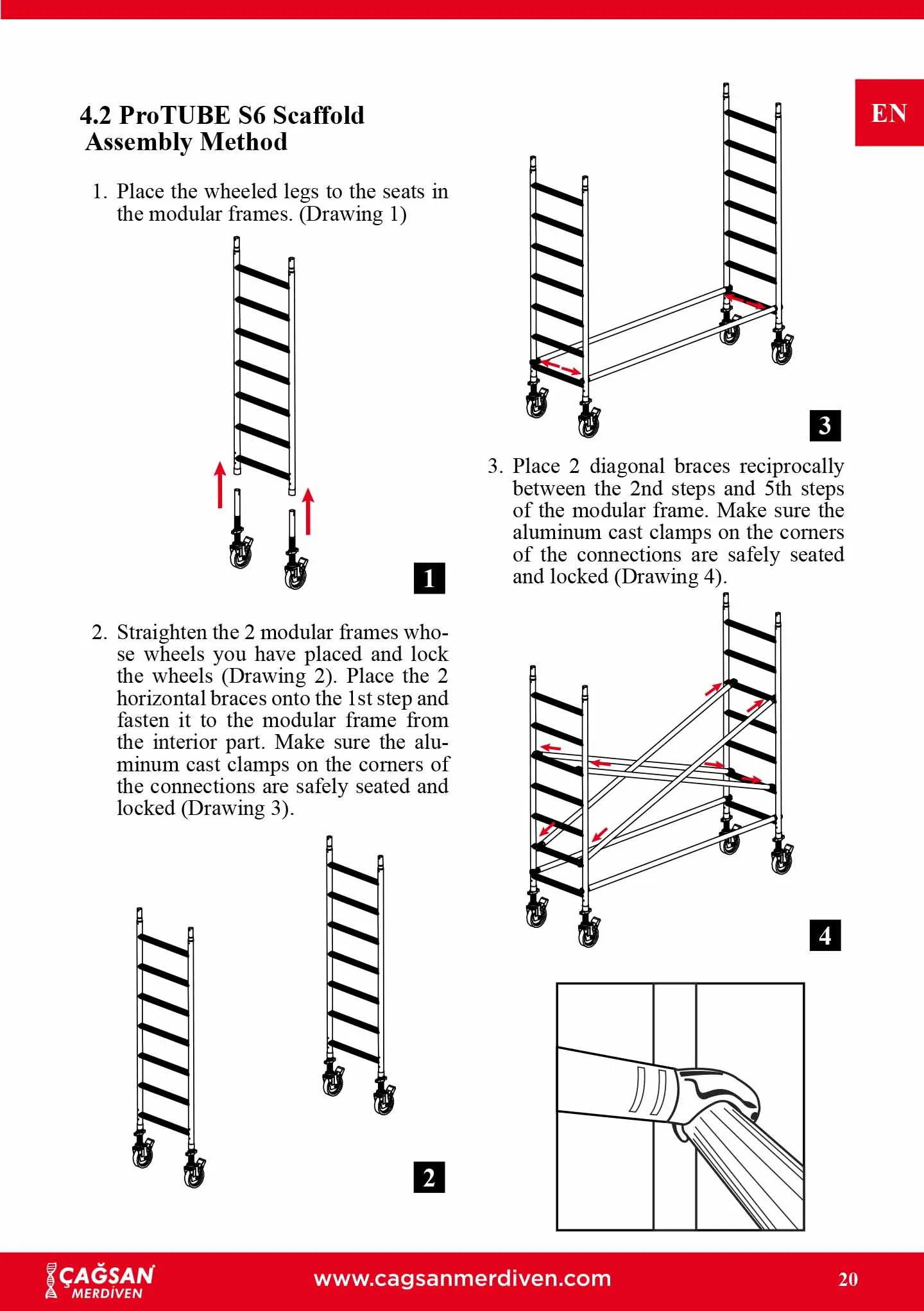 EN

4.2 ProTUBE S6 Scaffold Assembly Method

1. Place the wheeled legs to the seats in the modular frames. (Drawing 1)

1

2. Straighten the 2 modular frames whose wheels you have placed and lock the wheels (Drawing 2). Place the 2 horizontal braces onto the 1st step and fasten it to the modular frame from the interior part. Make sure the aluminum cast clamps on the corners of the connections are safely seated and locked (Drawing 3).

2

3

3. Place 2 diagonal braces reciprocally between the 2nd steps and 5th steps of the modular frame. Make sure the aluminum cast clamps on the corners of the connections are safely seated and locked (Drawing 4).

4

ÇAĞSAN MERDİVEN

www.cagsanmerdiven.com

20