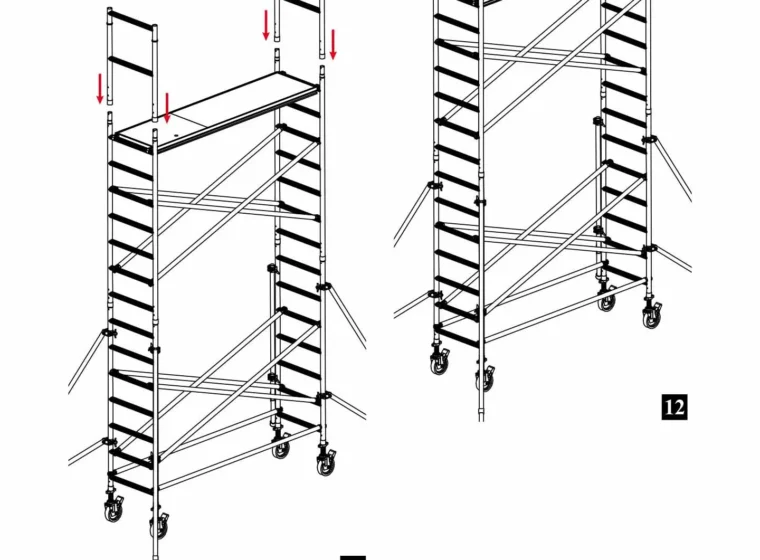 12