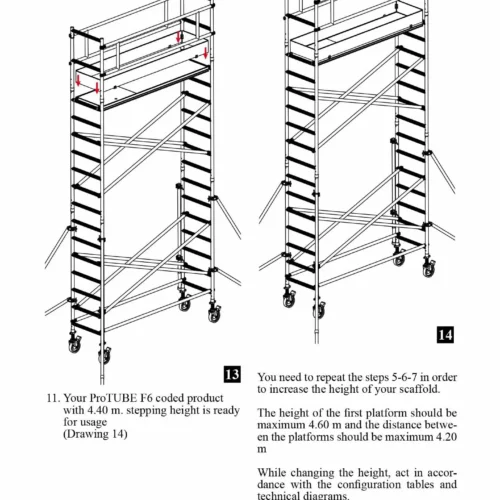 13

11. Your ProTUBE F6 coded product with 4.40 m. stepping height is ready for usage
(Drawing 14)

14

You need to repeat the steps 5-6-7 in order to increase the height of your scaffold.

The height of the first platform should be maximum 4.60 m and the distance between the platforms should be maximum 4.20 m

While changing the height, act in accordance with the configuration tables and technical diagrams.