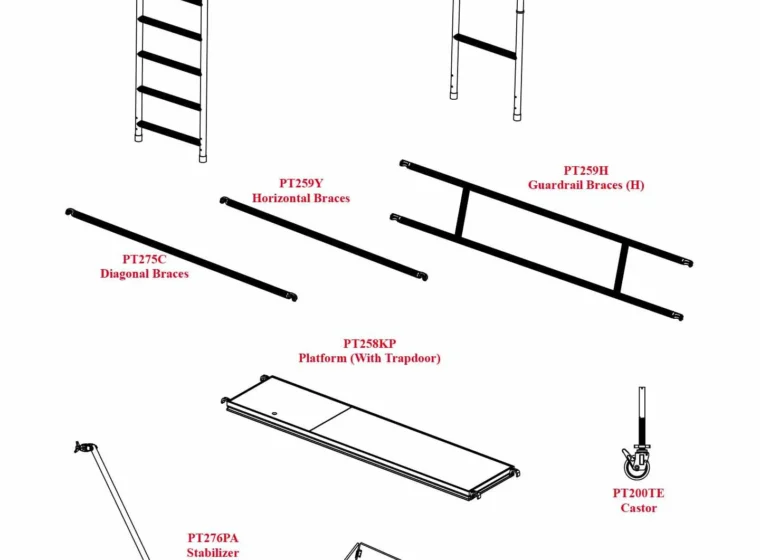 PT259H
Guardrail Braces (H)

PT259Y
Horizontal Braces

PT275C
Diagonal Braces

PT258KP
Platform (With Trapdoor)

PT200TE
Castor

PT276PA
Stabilizer