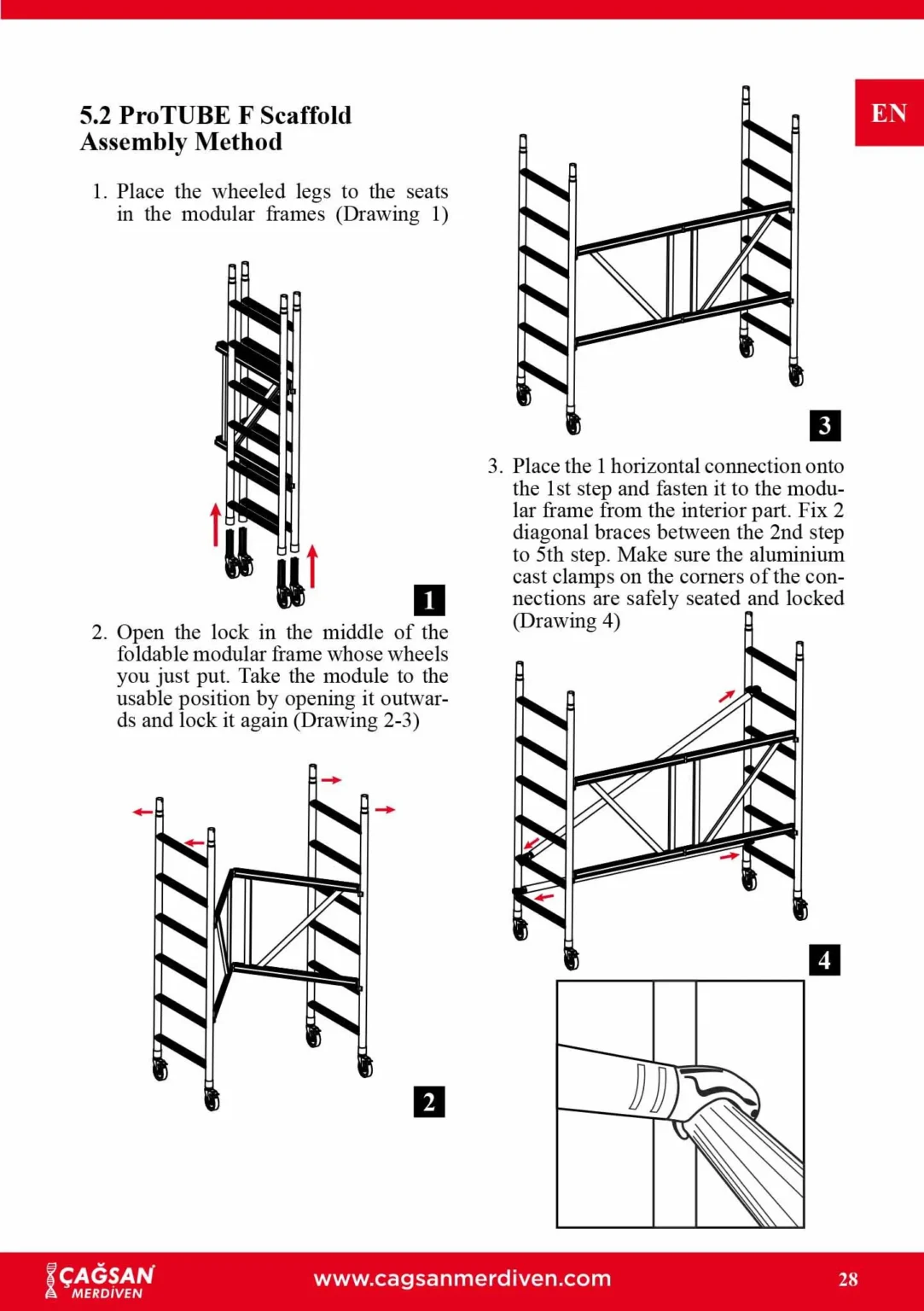 EN

5.2 ProTUBE F Scaffold Assembly Method

1. Place the wheeled legs to the seats in the modular frames (Drawing 1)

1

2. Open the lock in the middle of the foldable modular frame whose wheels you just put. Take the module to the usable position by opening it outwards and lock it again (Drawing 2-3)

2

3

3. Place the 1 horizontal connection onto the 1st step and fasten it to the modular frame from the interior part. Fix 2 diagonal braces between the 2nd step to 5th step. Make sure the aluminium cast clamps on the corners of the connections are safely seated and locked (Drawing 4)

4

ÇAĞSAN MERDİVEN www.cagsanmerdiven.com 28