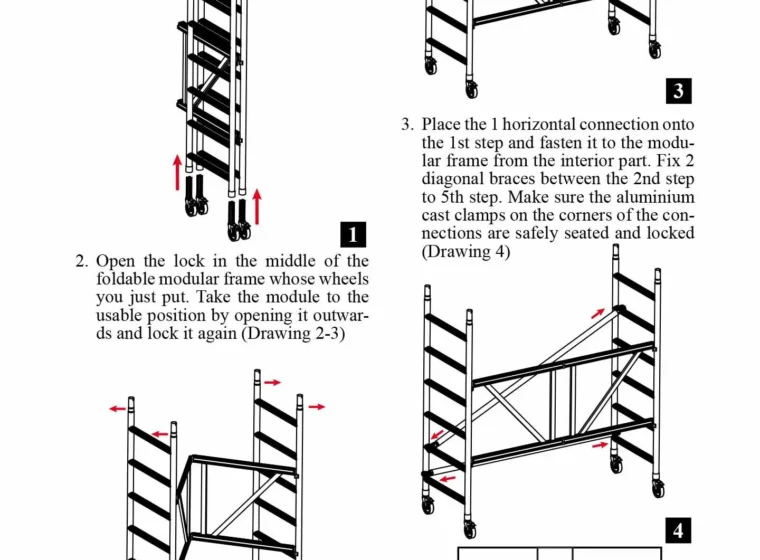 1

2. Open the lock in the middle of the foldable modular frame whose wheels you just put. Take the module to the usable position by opening it outwards and lock it again (Drawing 2-3)

3

3. Place the 1 horizontal connection onto the 1st step and fasten it to the modular frame from the interior part. Fix 2 diagonal braces between the 2nd step to 5th step. Make sure the aluminium cast clamps on the corners of the connections are safely seated and locked (Drawing 4)

4