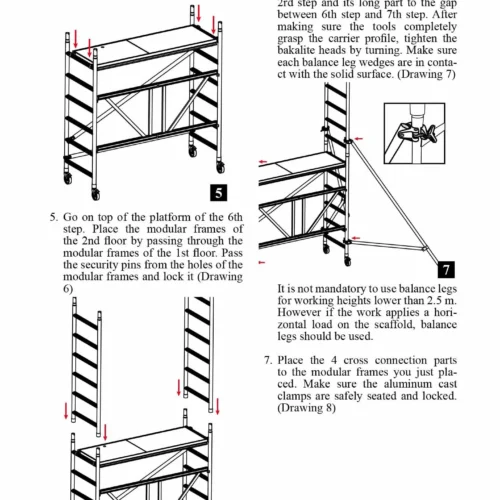 5

5. Go on top of the platform of the 6th step. Place the modular frames of the 2nd floor by passing through the modular frames of the 1st floor. Pass the security pins from the holes of the modular frames and lock it (Drawing 6)

2rd step and its long part to the gap between 6th step and 7th step. After making sure the tools completely grasp the carrier profile, tighten the bakalite heads by turning. Make sure each balance leg wedges are in contact with the solid surface. (Drawing 7)

7

It is not mandatory to use balance legs for working heights lower than 2.5 m. However if the work applies a horizontal load on the scaffold, balance legs should be used.

7. Place the 4 cross connection parts to the modular frames you just placed. Make sure the aluminum cast clamps are safely seated and locked. (Drawing 8)