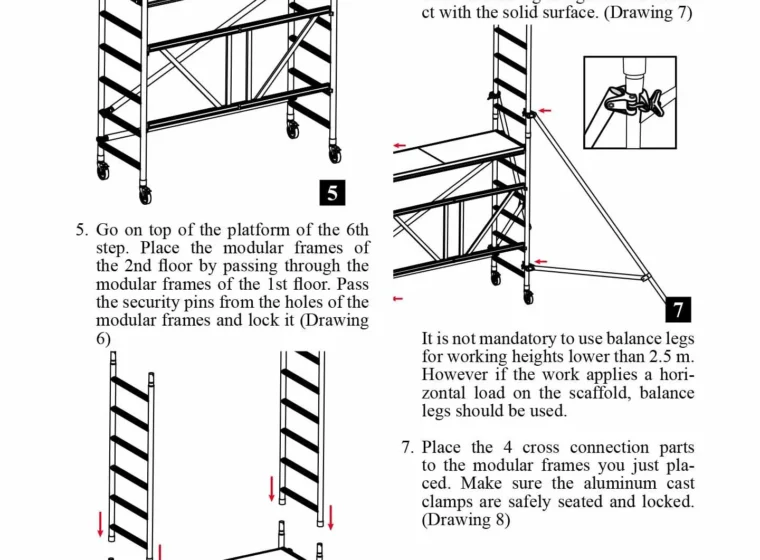 5

5. Go on top of the platform of the 6th step. Place the modular frames of the 2nd floor by passing through the modular frames of the 1st floor. Pass the security pins from the holes of the modular frames and lock it (Drawing 6)

ct with the solid surface. (Drawing 7)

7

It is not mandatory to use balance legs for working heights lower than 2.5 m. However if the work applies a horizontal load on the scaffold, balance legs should be used.

7. Place the 4 cross connection parts to the modular frames you just placed. Make sure the aluminum cast clamps are safely seated and locked. (Drawing 8)