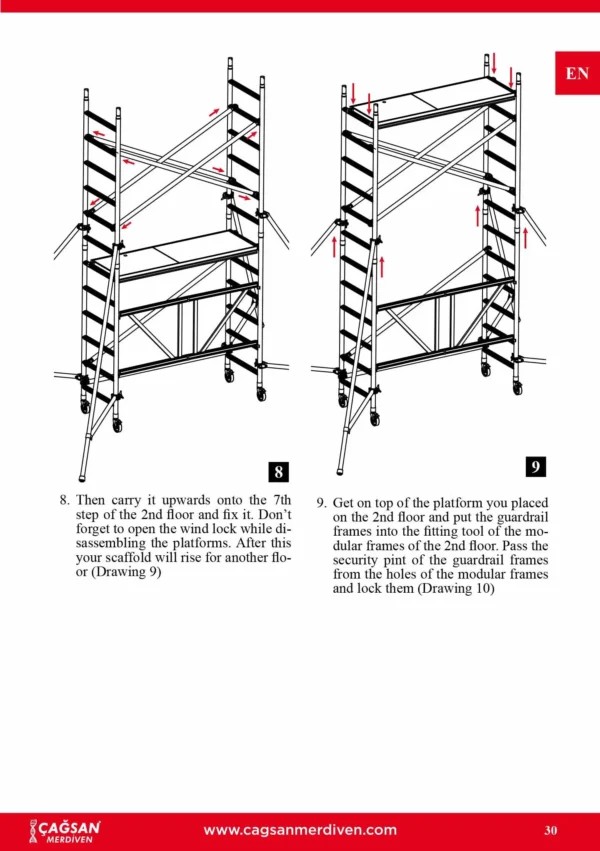 EN

8

9

8. Then carry it upwards onto the 7th step of the 2nd floor and fix it. Don't forget to open the wind lock while disassembling the platforms. After this your scaffold will rise for another floor (Drawing 9)

9. Get on top of the platform you placed on the 2nd floor and put the guardrail frames into the fitting tool of the modular frames of the 2nd floor. Pass the security pint of the guardrail frames from the holes of the modular frames and lock them (Drawing 10)

ÇAĞSAN MERDİVEN

www.cagsanmerdiven.com

30