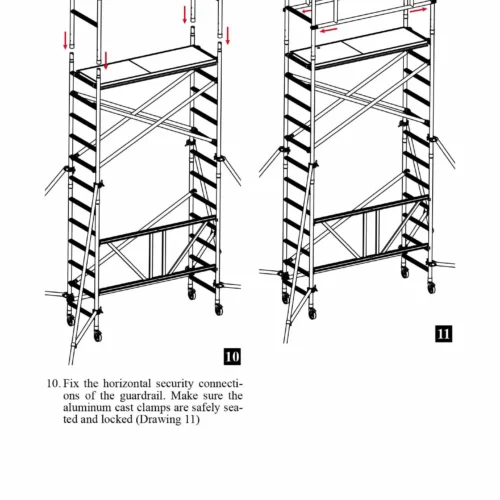 10

11

10. Fix the horizontal security connections of the guardrail. Make sure the aluminum cast clamps are safely seated and locked (Drawing 11)