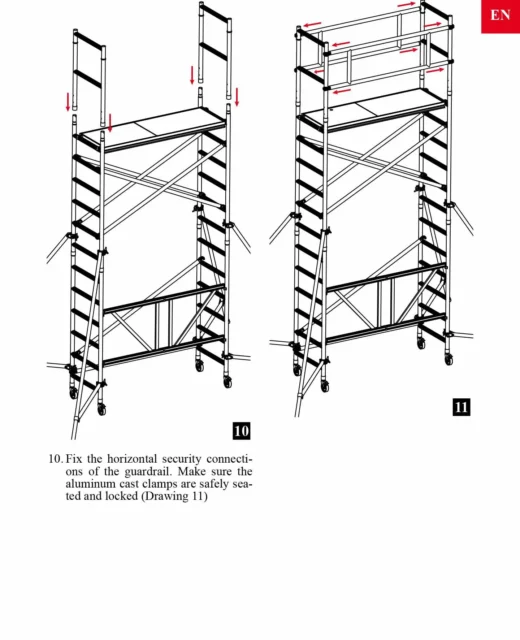 EN

10

11

10. Fix the horizontal security connections of the guardrail. Make sure the aluminum cast clamps are safely seated and locked (Drawing 11)