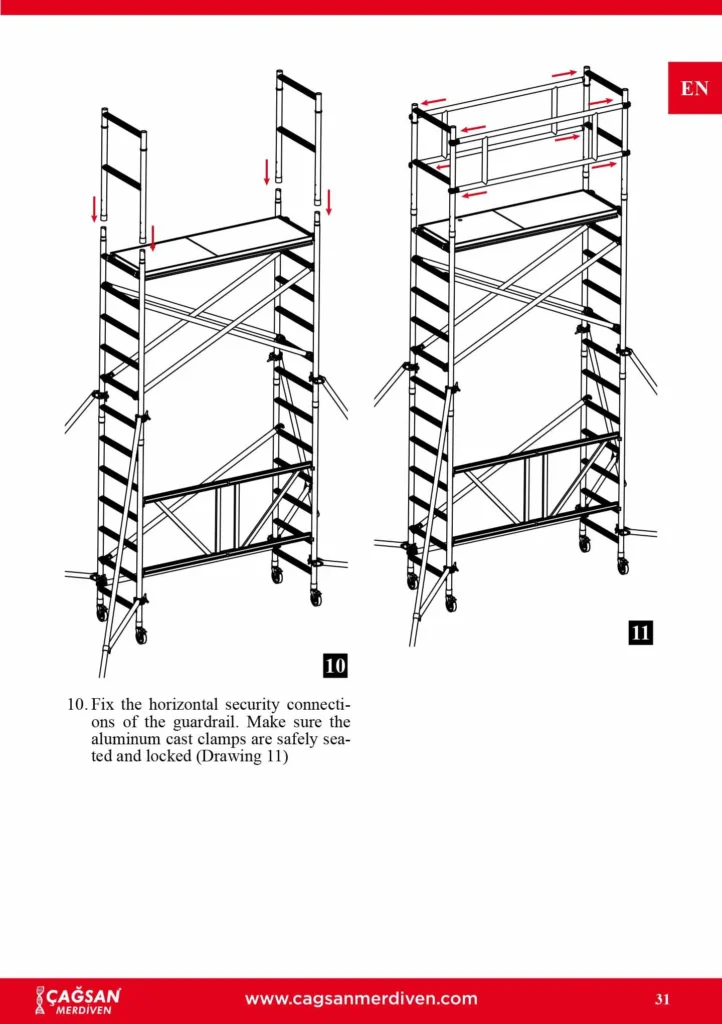 EN

10

11

10. Fix the horizontal security connections of the guardrail. Make sure the aluminum cast clamps are safely seated and locked (Drawing 11)

ÇAĞSAN MERDİVEN

www.cagsanmerdiven.com

31