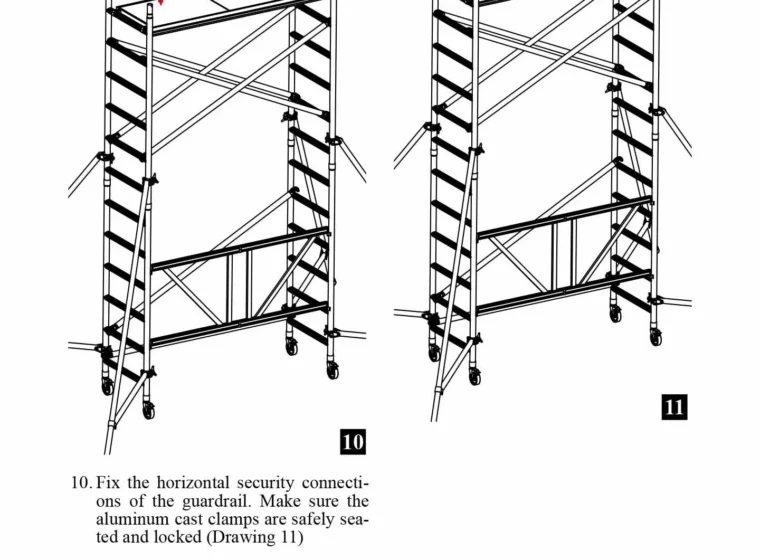 10

11

10. Fix the horizontal security connections of the guardrail. Make sure the aluminum cast clamps are safely seated and locked (Drawing 11)