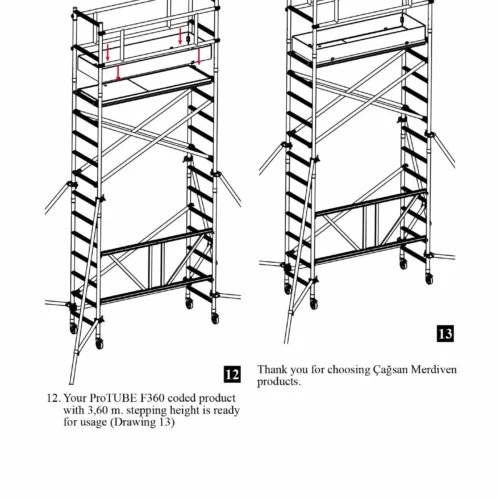 12

12. Your ProTUBE F360 coded product with 3,60 m. stepping height is ready for usage (Drawing 13)

13

Thank you for choosing Çağsan Merdiven products.