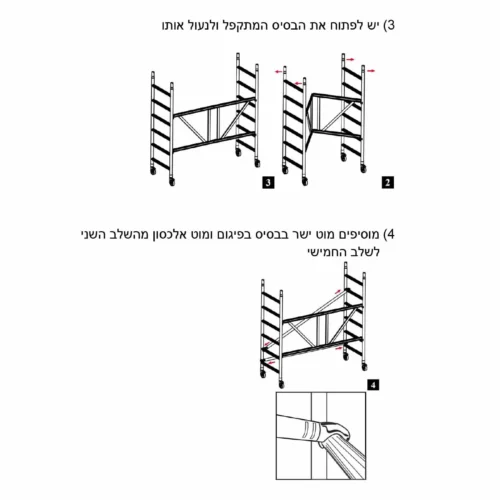 3) יש לפתוח את הבסיס המתקפל ולנעול אותו

3

2

4) מוסיפים מוט ישר בבסיס בפיגום ומוט אלכסון מהשלב השני לשלב החמישי

4