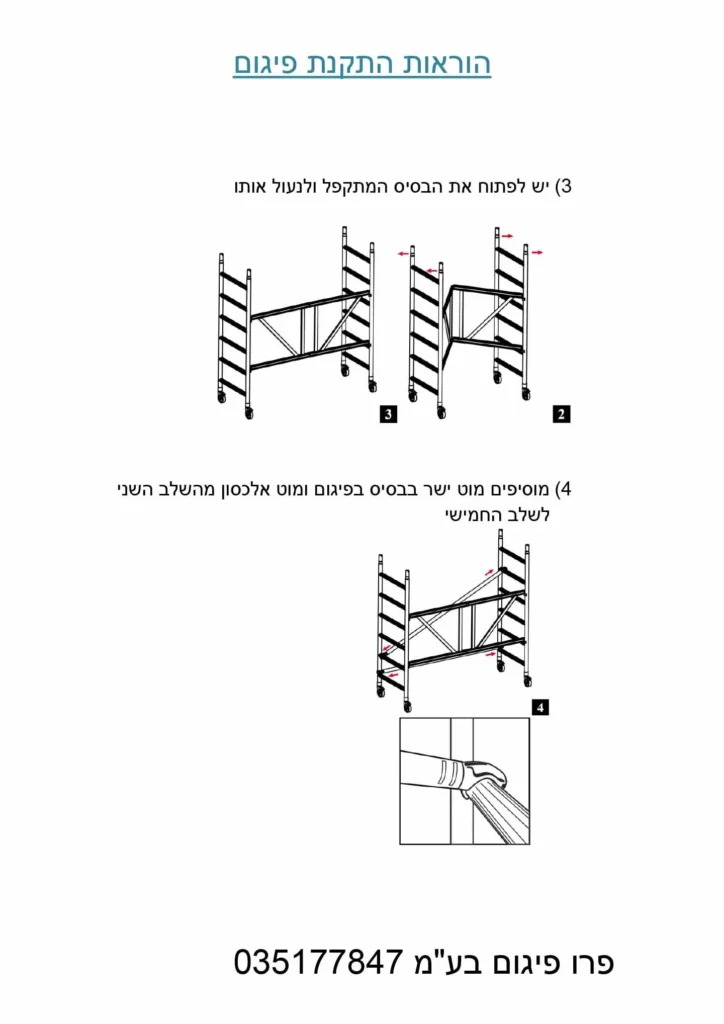 הוראות התקנת פיגום

3) יש לפתוח את הבסיס המתקפל ולנעול אותו

3

2

4) מוסיפים מוט ישר בבסיס בפיגום ומוט אלכסון מהשלב השני לשלב החמישי

4

פרו פיגום בע"מ 035177847