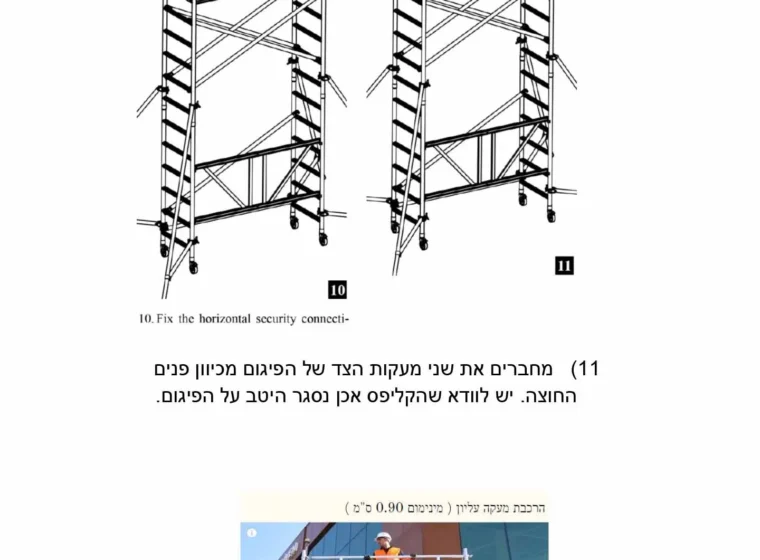 10

11

10. Fix the horizontal security connecti-

11) מחברים את שני מעקות הצד של הפיגום מכיוון פנים החוצה. יש לוודא שהקליפס אכן נסגר היטב על הפיגום.

הרכבת מעקה עליון ( מינימום 0.90 ס"מ )