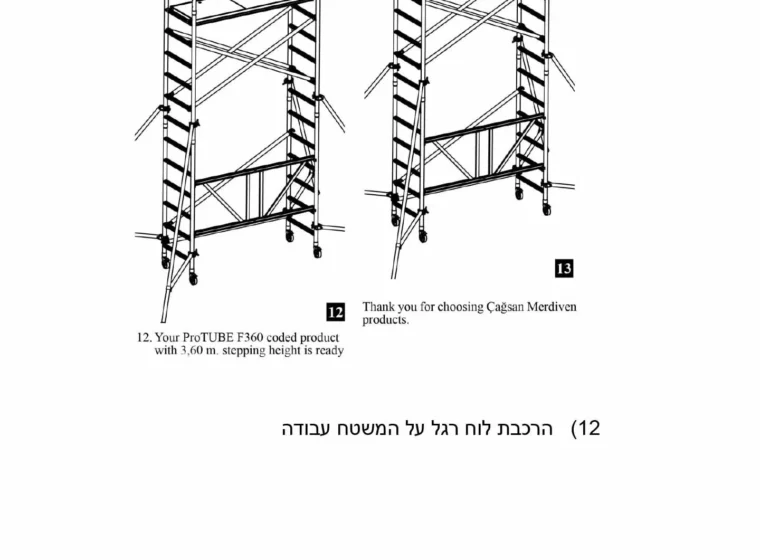 12

12. Your ProTUBE F360 coded product with 3,60 m. stepping height is ready

13

Thank you for choosing Çağsan Merdiven products.

12) הרכבת לוח רגל על המשטח עבודה