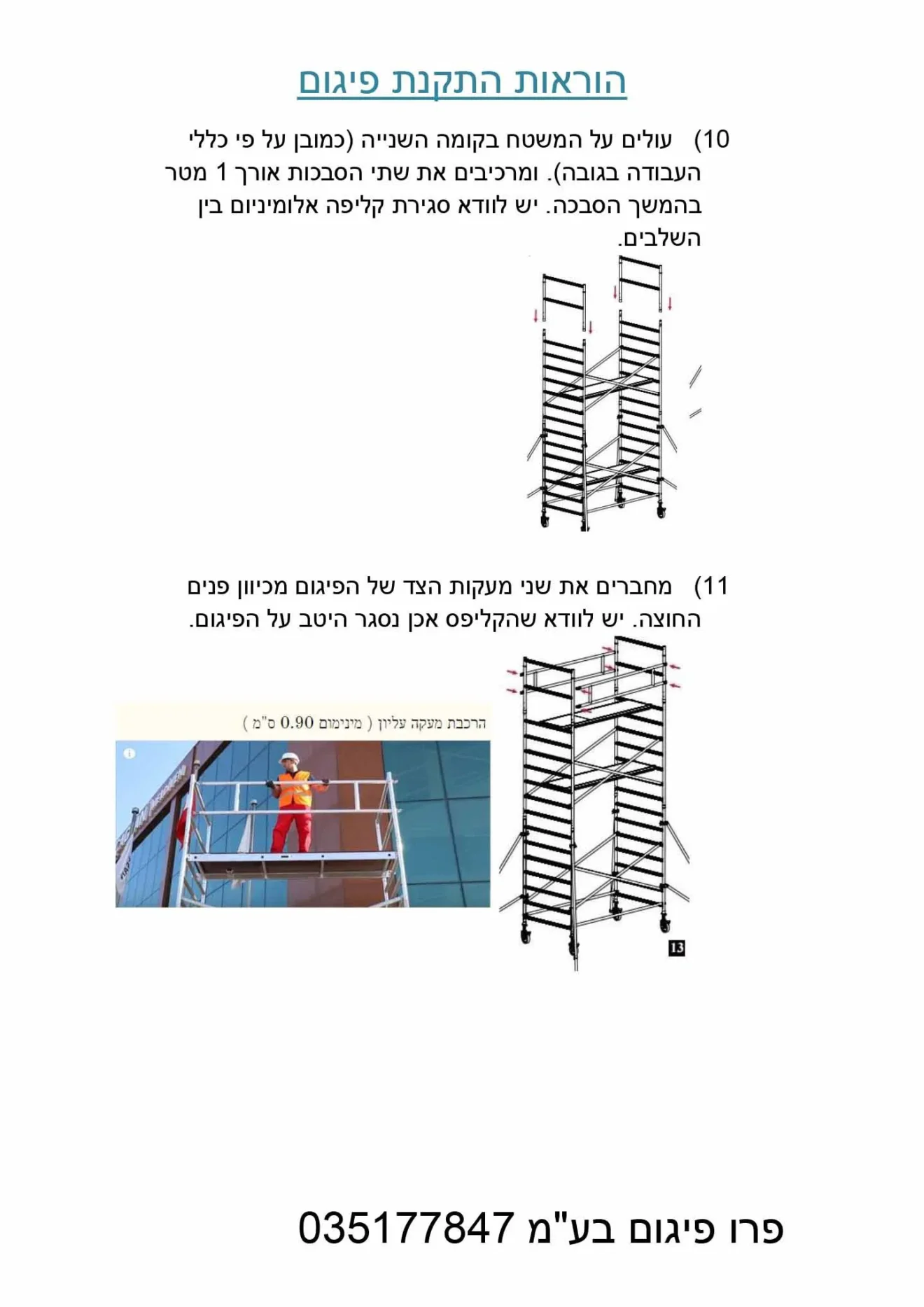 הוראות התקנת פיגום

10) עולים על המשטח בקומה השנייה (כמובן על פי כללי העבודה בגובה). ומרכיבים את שתי הסבכות אורך 1 מטר בהמשך הסבכה. יש לוודא סגירת קליפה אלומיניום בין השלבים.

11) מחברים את שני מעקות הצד של הפיגום מכיוון פנים החוצה. יש לוודא שהקליפס אכן נסגר היטב על הפיגום.

הרכבת מעקה עליון ( מינימום 0.90 ס"מ )

13

פרו פיגום בע"מ 035177847