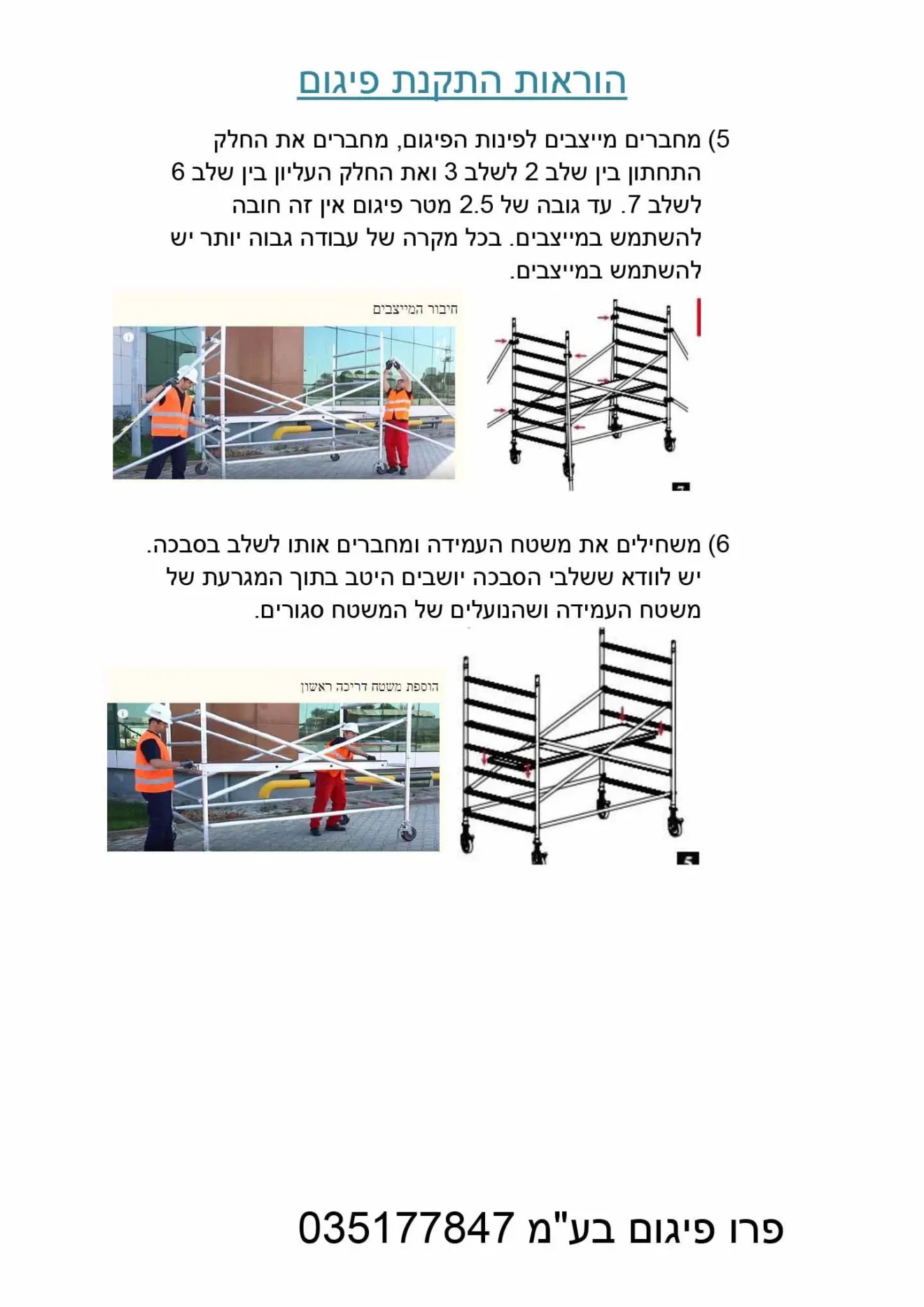 הוראות התקנת פיגום

5) מחברים מייצבים לפינות הפיגום, מחברים את החלק התחתון בין שלב 2 לשלב 3 ואת החלק העליון בין שלב 6 לשלב 7. עד גובה של 2.5 מטר פיגום אין זה חובה להשתמש במייצבים. בכל מקרה של עבודה גבוה יותר יש להשתמש במייצבים.

חיבור המייצבים

6) משחילים את משטח העמידה ומחברים אותו לשלב בסבכה. יש לוודא ששלבי הסבכה יושבים היטב בתוך המגרעת של משטח העמידה ושהנועלים של המשטח סגורים.

הוספת משטח דריכה ראשון

פרו פיגום בע"מ 035177847