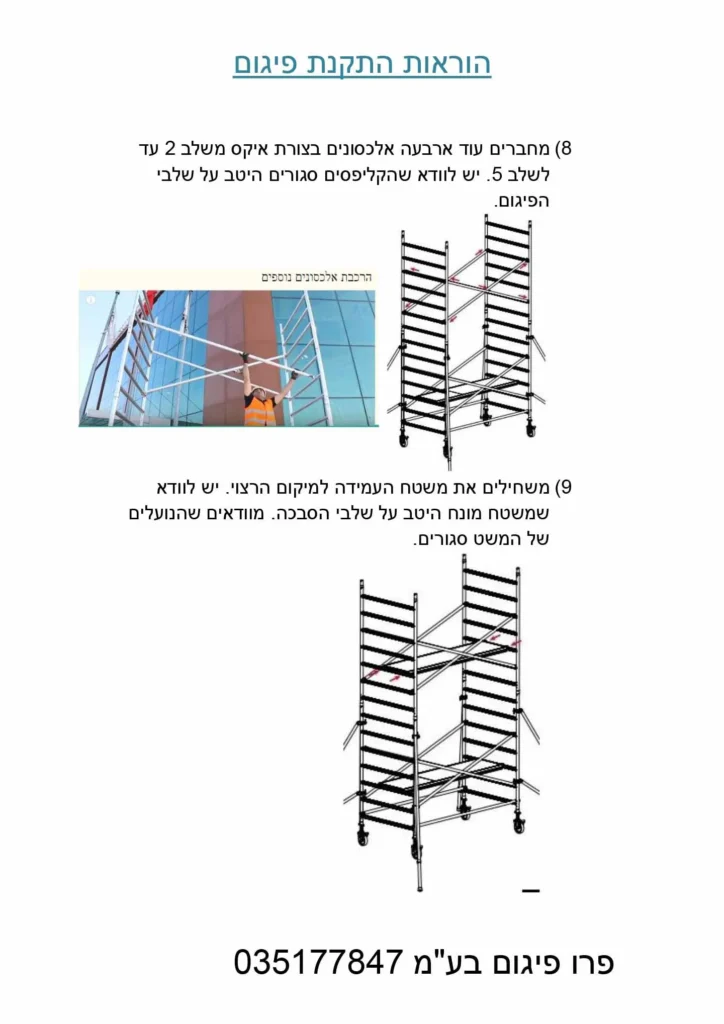 הוראות התקנת פיגום

8) מחברים עוד ארבעה אלכסונים בצורת איקס משלב 2 עד לשלב 5. יש לוודא שהקליפסים סגורים היטב על שלבי הפיגום.

הרכבת אלכסונים נוספים

9) משחילים את משטח העמידה למיקום הרצוי. יש לוודא שמשטח מונח היטב על שלבי הסבכה. מוודאים שהנועלים של המשט סגורים.

פרו פיגום בע"מ 035177847