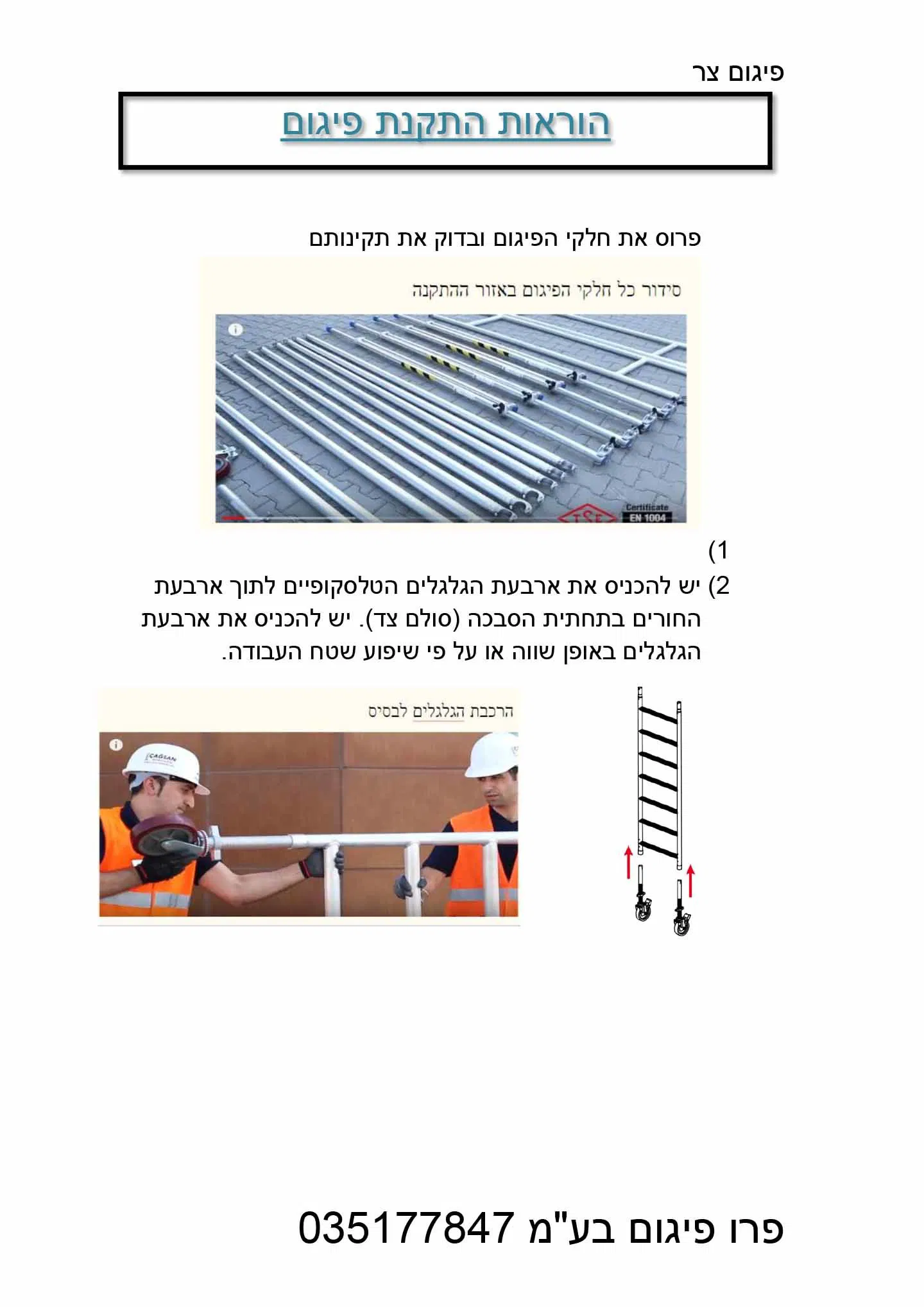 פיגום צר

הוראות התקנת פיגום

פרוס את חלקי הפיגום ובדוק את תקינותם

סידור כל חלקי הפיגום באזור ההתקנה

Certificate
EN 1004

1)
2) יש להכניס את ארבעת הגלגלים הטלסקופיים לתוך ארבעת החורים בתחתית הסבכה (סולם צד). יש להכניס את ארבעת הגלגלים באופן שווה או על פי שיפוע שטח העבודה.

הרכבת הגלגלים לבסיס

CAGSAN

פרו פיגום בע"מ 035177847