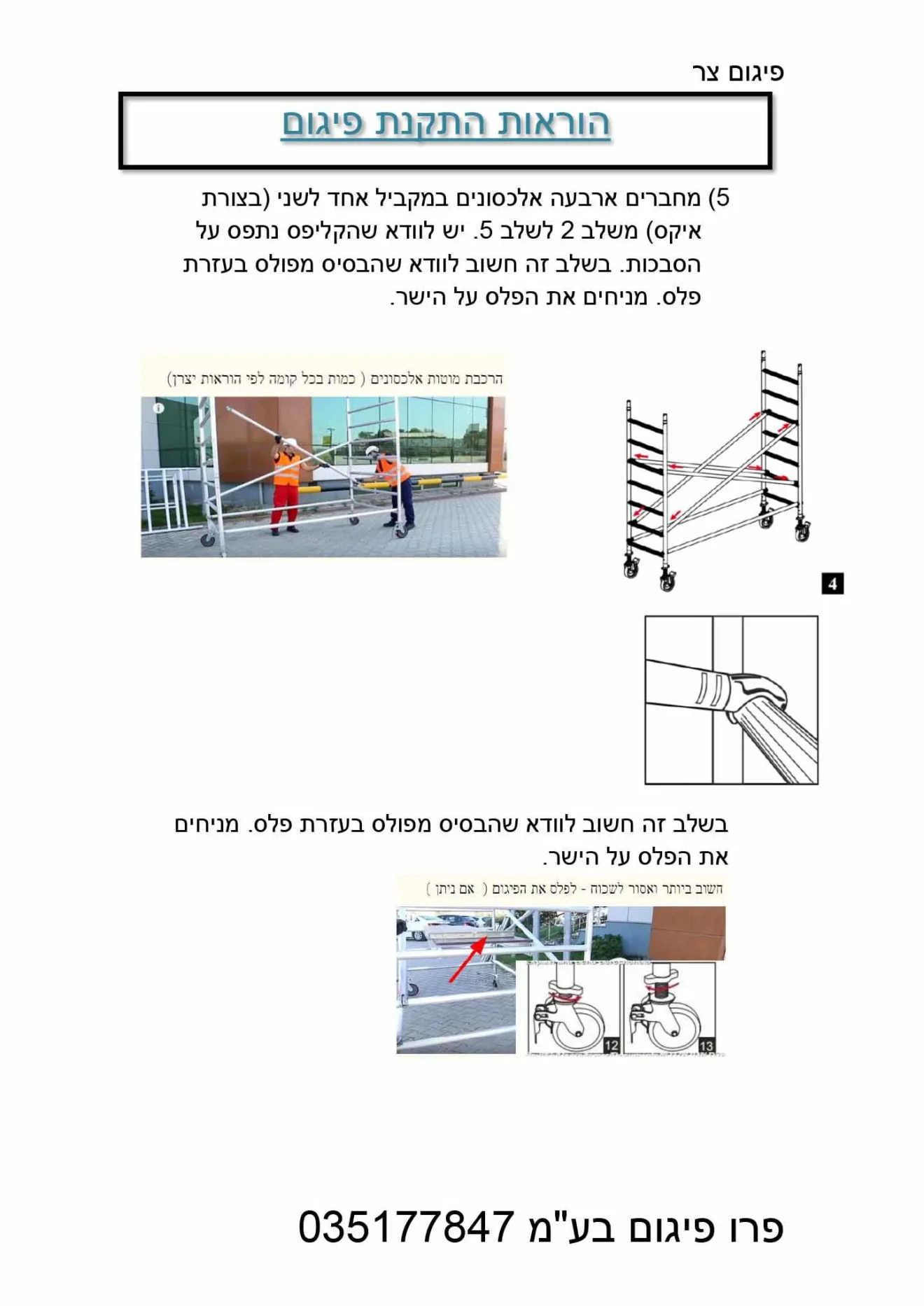 פיגום צר

הוראות התקנת פיגום

5) מחברים ארבעה אלכסונים במקביל אחד לשני (בצורת איקס) משלב 2 לשלב 5. יש לוודא שהקליפס נתפס על הסבכות. בשלב זה חשוב לוודא שהבסיס מפולס בעזרת פלס. מניחים את הפלס על הישר.

הרכבת מוטות אלכסונים ( כמות בכל קומה לפי הוראות יצרן)

4

בשלב זה חשוב לוודא שהבסיס מפולס בעזרת פלס. מניחים את הפלס על הישר.

חשוב ביותר ואסור לשכוח - לפלס את הפיגום ( אם ניתן )

12

13

פרו פיגום בע"מ 035177847