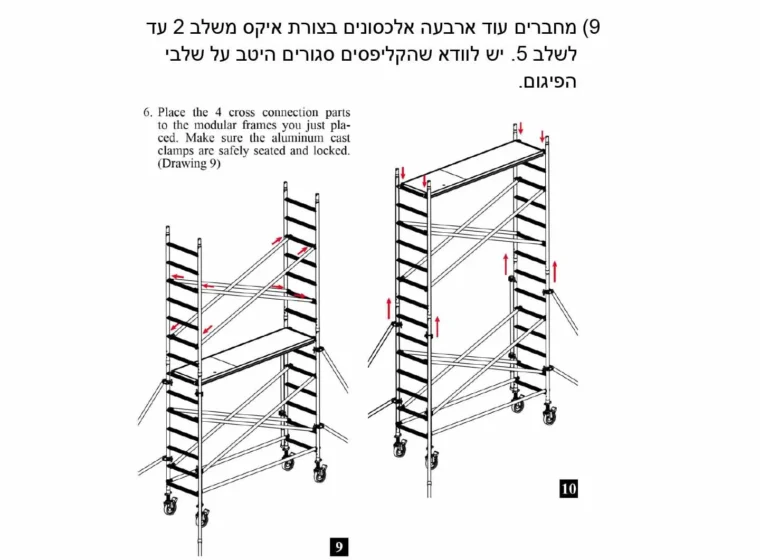 9) מחברים עוד ארבעה אלכסונים בצורת איקס משלב 2 עד לשלב 5. יש לוודא שהקליפסים סגורים היטב על שלבי הפיגום.

6. Place the 4 cross connection parts to the modular frames you just placed. Make sure the aluminum cast clamps are safely seated and locked. (Drawing 9)

10

9