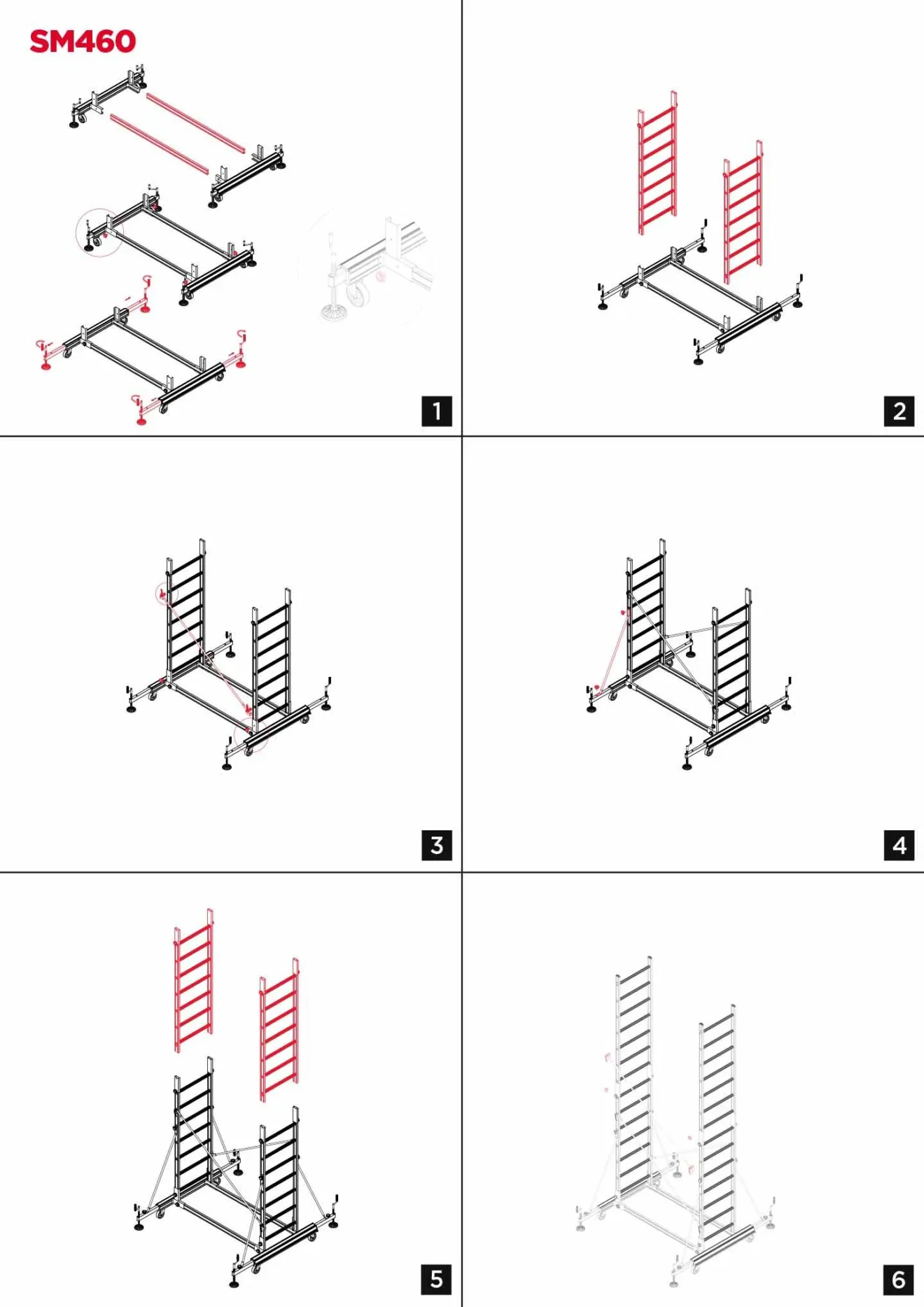 SM460

1

2

3

4

5

6