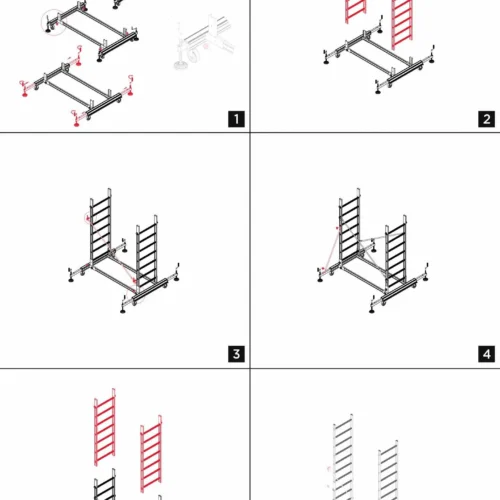 1

2

3

4