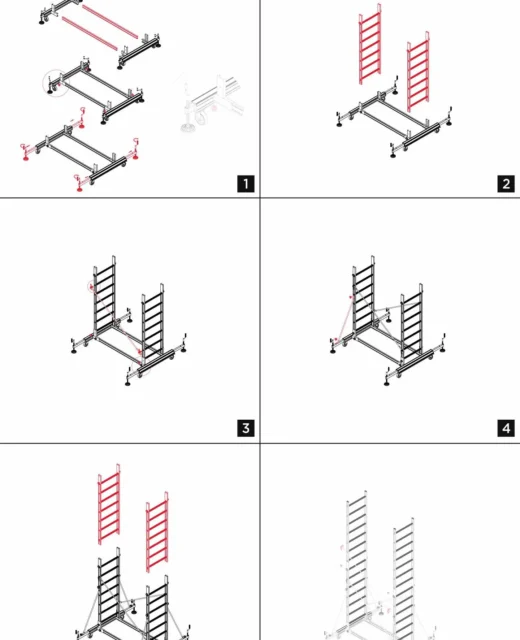 1

2

3

4