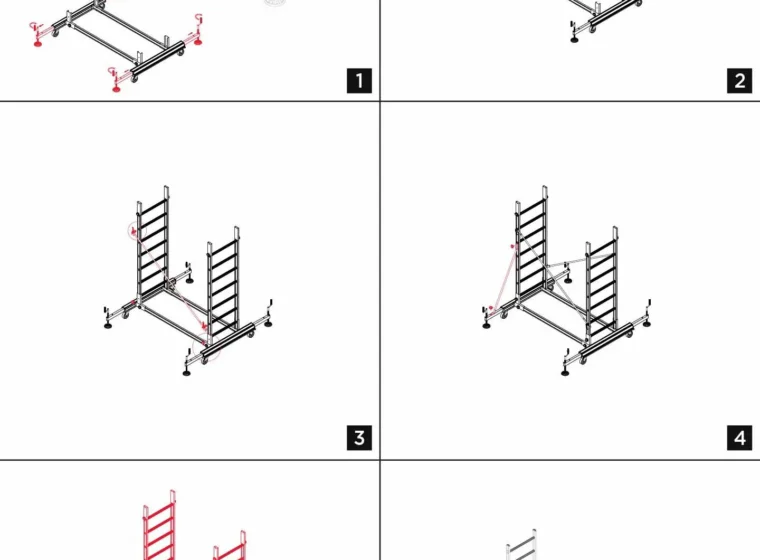 1

2

3

4