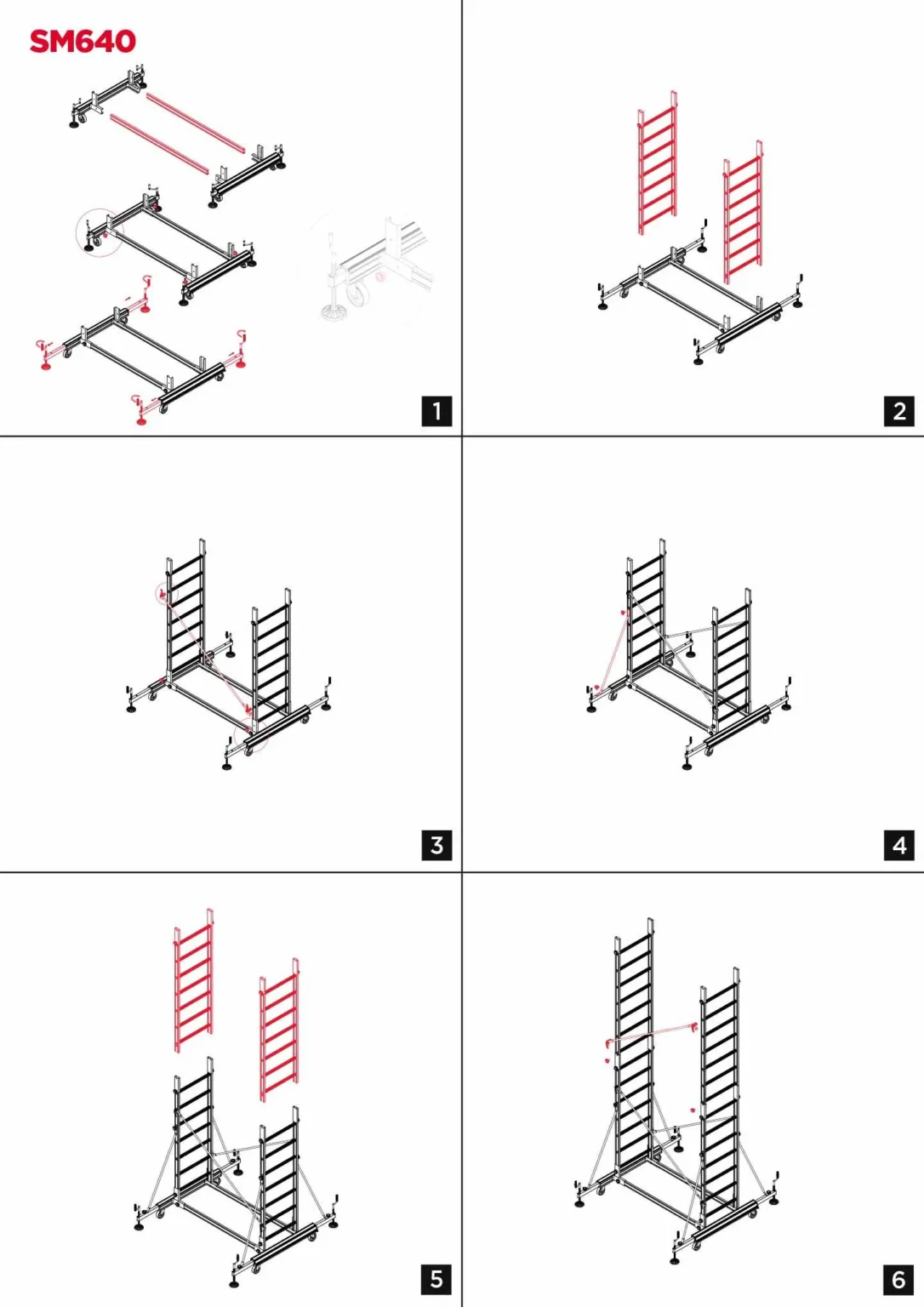 SM640

1

2

3

4

5

6