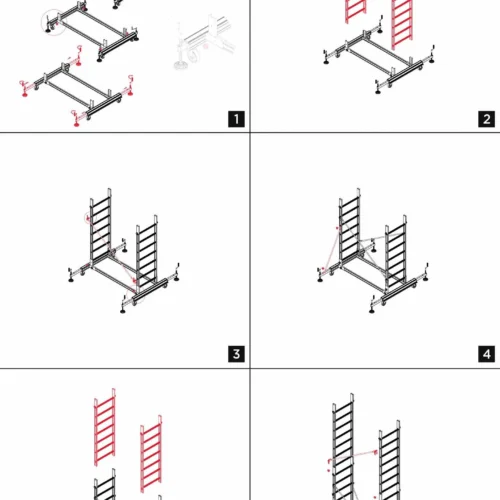 1

2

3

4