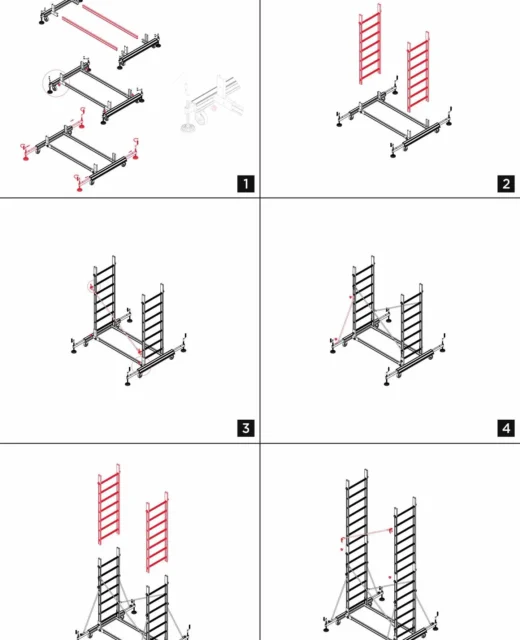 1

2

3

4