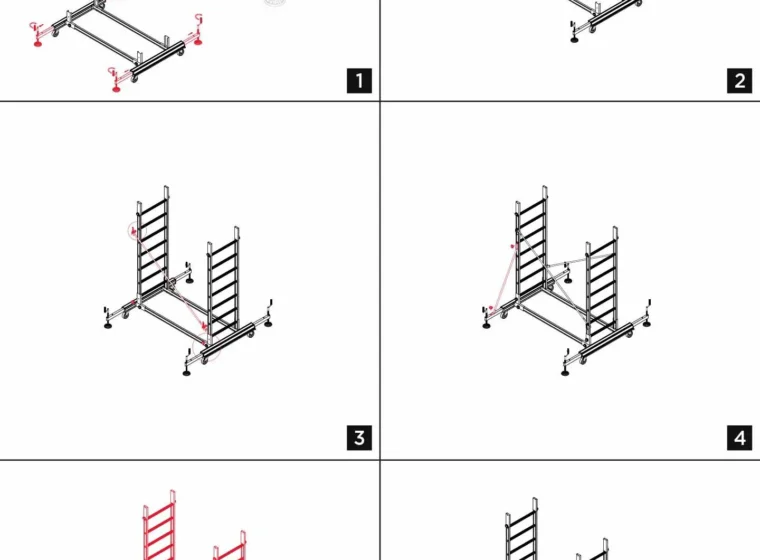 1

2

3

4