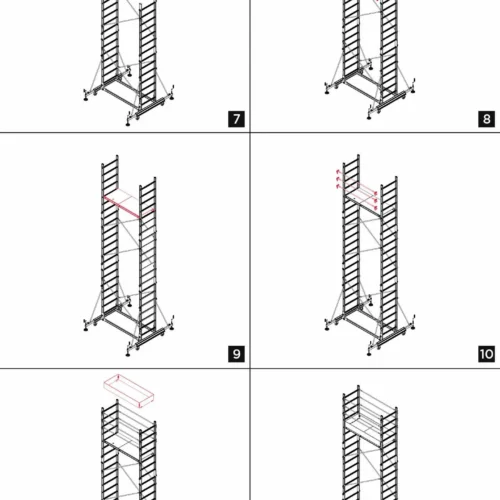 7

8

9

10