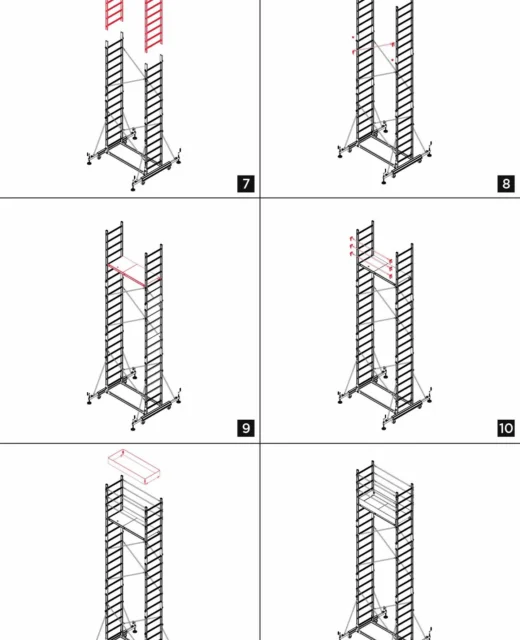 7

8

9

10